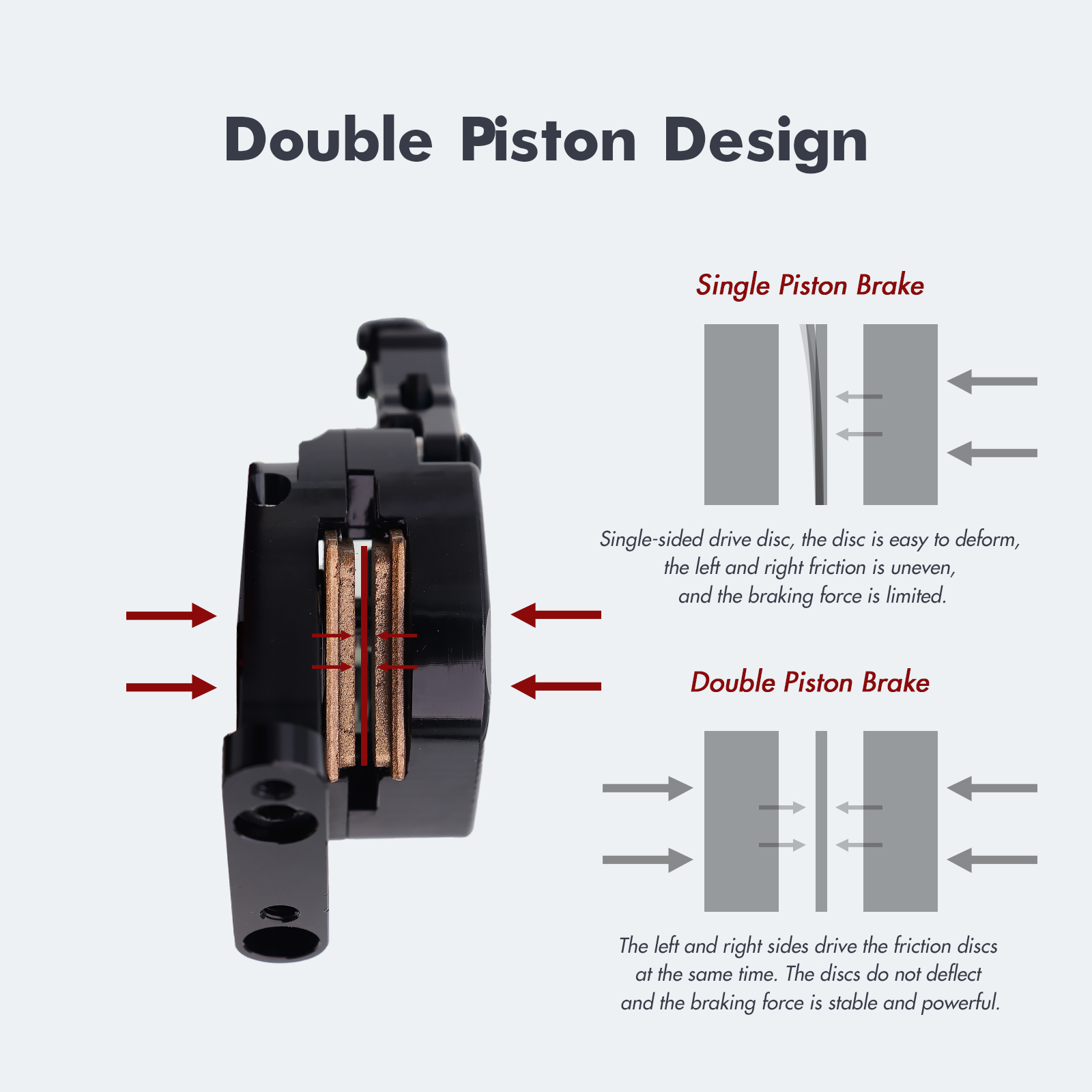 Double Piston Design

Single Piston Brake

Single-sided drive disc, the disc is easy to deform, the left and right friction is uneven, and the braking force is limited.

Double Piston Brake

The left and right sides drive the friction discs at the same time. The discs do not deflect and the braking force is stable and powerful.